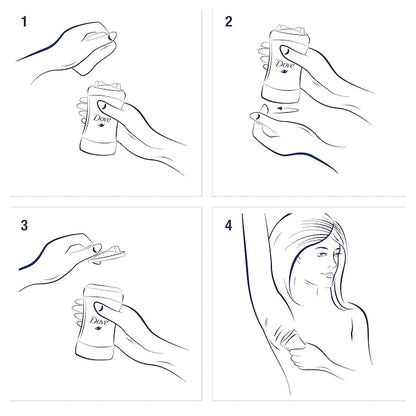 1

Dove

2

Dove

3

Dove

4