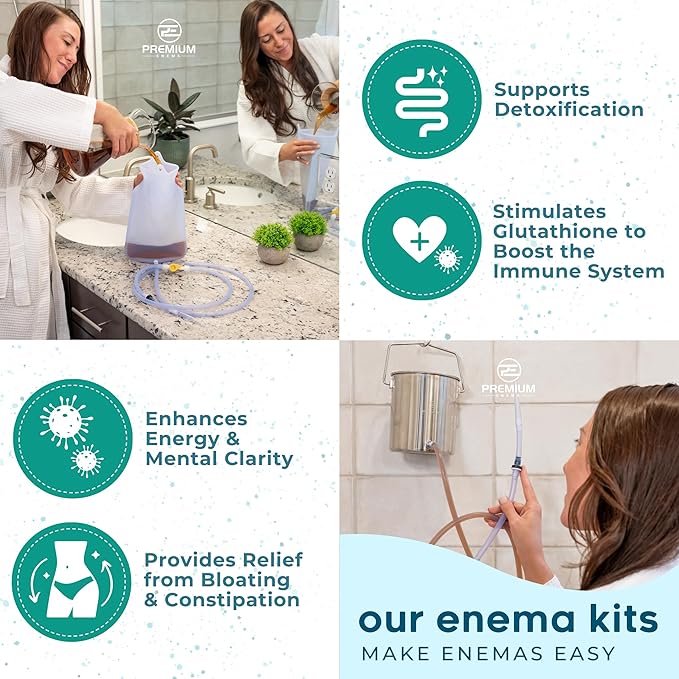 PREMIUM ENEMA

Supports Detoxification

Stimulates Glutathione to Boost the Immune System

Enhances Energy & Mental Clarity

Provides Relief from Bloating & Constipation

PREMIUM ENEMA

our enema kits
MAKE ENEMAS EASY