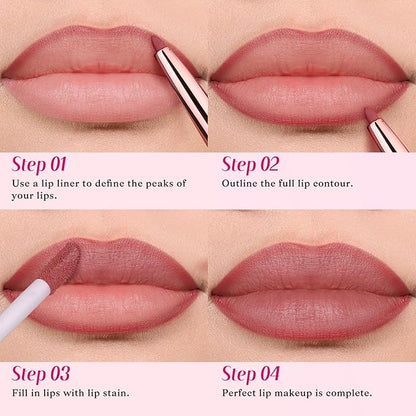 Step 01
Use a lip liner to define the peaks of your lips.

Step 02
Outline the full lip contour.

Step 03
Fill in lips with lip stain.

Step 04
Perfect lip makeup is complete.