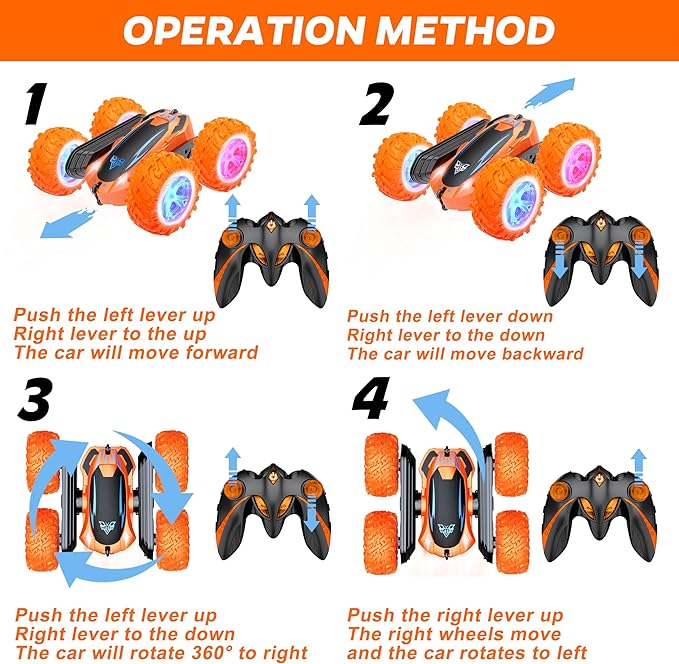 OPERATION METHOD

1

Push the left lever up
Right lever to the up
The car will move forward

2

Push the left lever down
Right lever to the down
The car will move backward

3

Push the left lever up
Right lever to the down
The car will rotate 360° to right

4

Push the right lever up
The right wheels move
and the car rotates to left