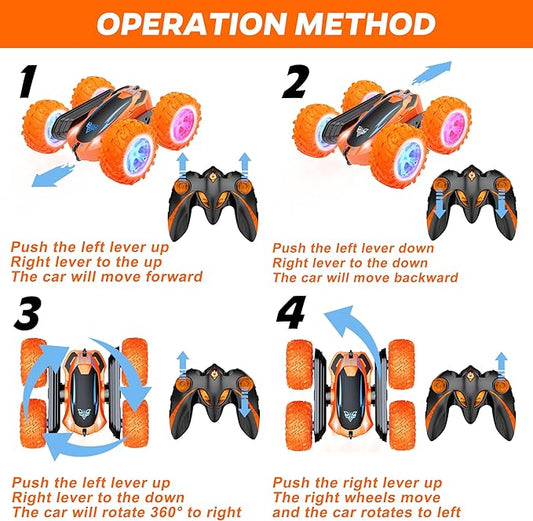 OPERATION METHOD

1

Push the left lever up
Right lever to the up
The car will move forward

2

Push the left lever down
Right lever to the down
The car will move backward

3

Push the left lever up
Right lever to the down
The car will rotate 360° to right

4

Push the right lever up
The right wheels move
and the car rotates to left