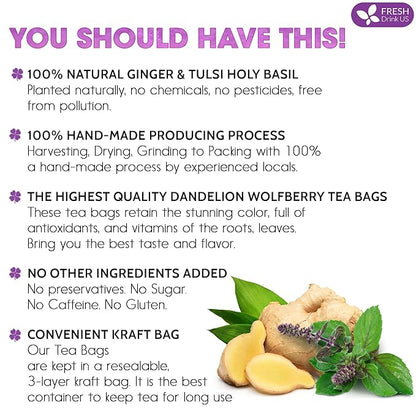 FRESH
Drink US

YOU SHOULD HAVE THIS!

100% NATURAL GINGER & TULSI HOLY BASIL
Planted naturally, no chemicals, no pesticides, free from pollution.

100% HAND-MADE PRODUCING PROCESS
Harvesting, Drying, Grinding to Packing with 100% a hand-made process by experienced locals.

THE HIGHEST QUALITY DANDELION WOLFBERRY TEA BAGS
These tea bags retain the stunning color, full of antioxidants, and vitamins of the roots, leaves. Bring you the best taste and flavor.

NO OTHER INGREDIENTS ADDED
No preservatives. No Sugar. No Caffeine. No Gluten.

CONVENIENT KRAFT BAG
Our Tea Bags are kept in a resealable, 3-layer kraft bag. It is the best container to keep tea for long use