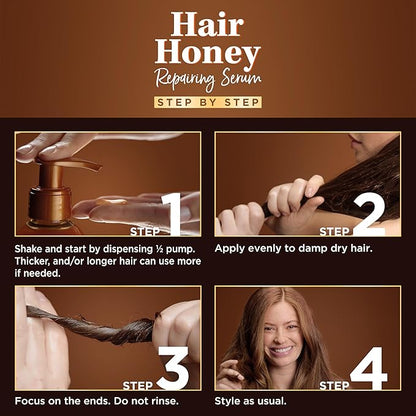 Hair Honey
Repairing Serum
STEP BY STEP

STEP 1
Shake and start by dispensing ½ pump. Thicker, and/or longer hair can use more if needed.

STEP 2
Apply evenly to damp dry hair.

STEP 3
Focus on the ends. Do not rinse.

STEP 4
Style as usual.