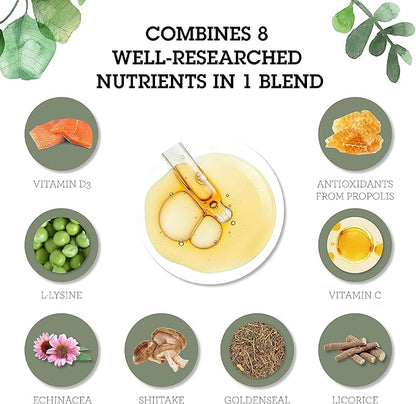 COMBINES 8 WELL-RESEARCHED NUTRIENTS IN 1 BLEND

VITAMIN D3

ANTIOXIDANTS FROM PROPOLIS

L-LYSINE

VITAMIN C

ECHINACEA

SHIITAKE

GOLDENSEAL

LICORICE