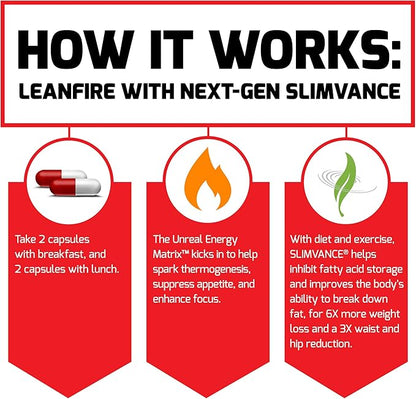 HOW IT WORKS:
LEANFIRE WITH NEXT-GEN SLIMVANCE

Take 2 capsules with breakfast, and 2 capsules with lunch.

The Unreal Energy Matrix™ kicks in to help spark thermogenesis, suppress appetite, and enhance focus.

With diet and exercise, SLIMVANCE® helps inhibit fatty acid storage and improves the body's ability to break down fat, for 6X more weight loss and a 3X waist and hip reduction.