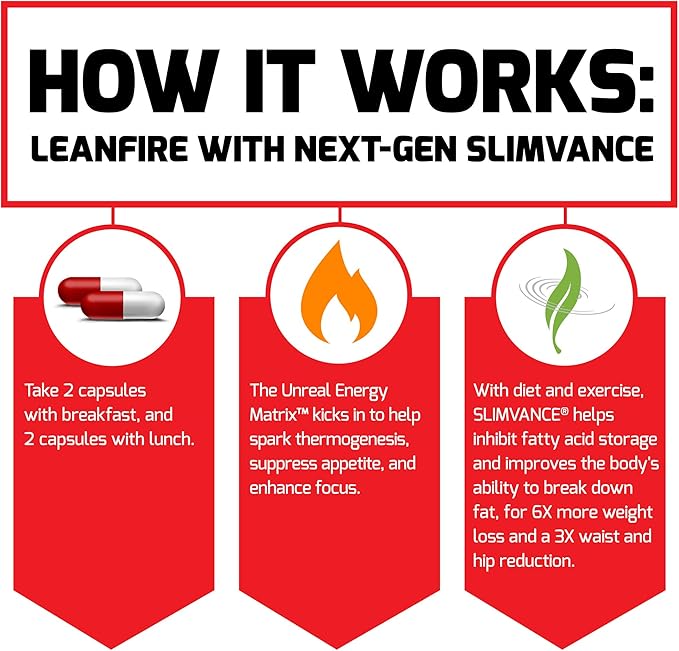 HOW IT WORKS:
LEANFIRE WITH NEXT-GEN SLIMVANCE

Take 2 capsules with breakfast, and 2 capsules with lunch.

The Unreal Energy Matrix™ kicks in to help spark thermogenesis, suppress appetite, and enhance focus.

With diet and exercise, SLIMVANCE® helps inhibit fatty acid storage and improves the body's ability to break down fat, for 6X more weight loss and a 3X waist and hip reduction.