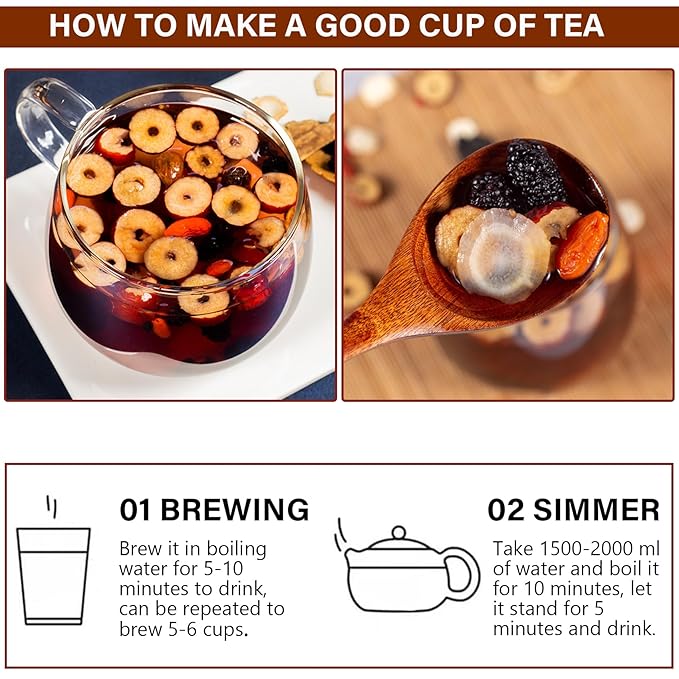 HOW TO MAKE A GOOD CUP OF TEA

01 BREWING

Brew it in boiling water for 5-10 minutes to drink, can be repeated to brew 5-6 cups.

02 SIMMER

Take 1500-2000 ml of water and boil it for 10 minutes, let it stand for 5 minutes and drink.