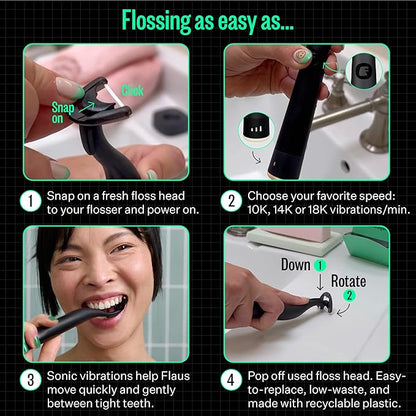 Flossing as easy as...

Snap on

Click

1 Snap on a fresh floss head to your flosser and power on.

2 Choose your favorite speed: 10K, 14K or 18K vibrations/min.

3 Sonic vibrations help Flaus move quickly and gently between tight teeth.

Down 1

Rotate 2

4 Pop off used floss head. Easy-to-replace, low-waste, and made with recyclable plastic.