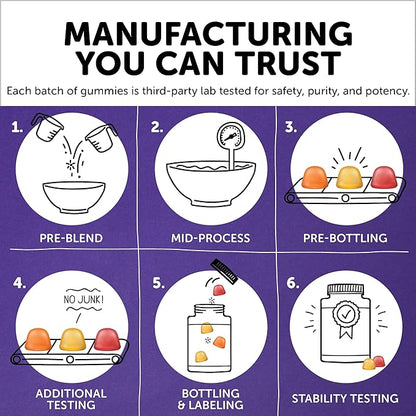 MANUFACTURING YOU CAN TRUST

Each batch of gummies is third-party lab tested for safety, purity, and potency.

1.
PRE-BLEND

2.
MID-PROCESS

3.
PRE-BOTTLING

4.
NO JUNK!
ADDITIONAL TESTING

5.
BOTTLING & LABELING

6.
STABILITY TESTING