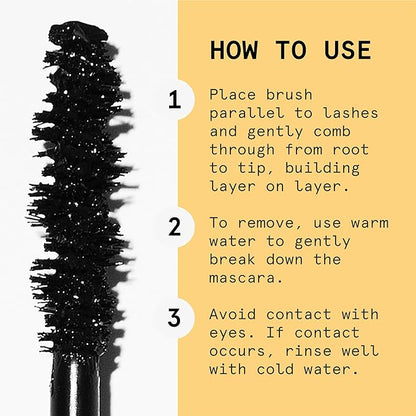 HOW TO USE

1 Place brush parallel to lashes and gently comb through from root to tip, building layer on layer.

2 To remove, use warm water to gently break down the mascara.

3 Avoid contact with eyes. If contact occurs, rinse well with cold water.