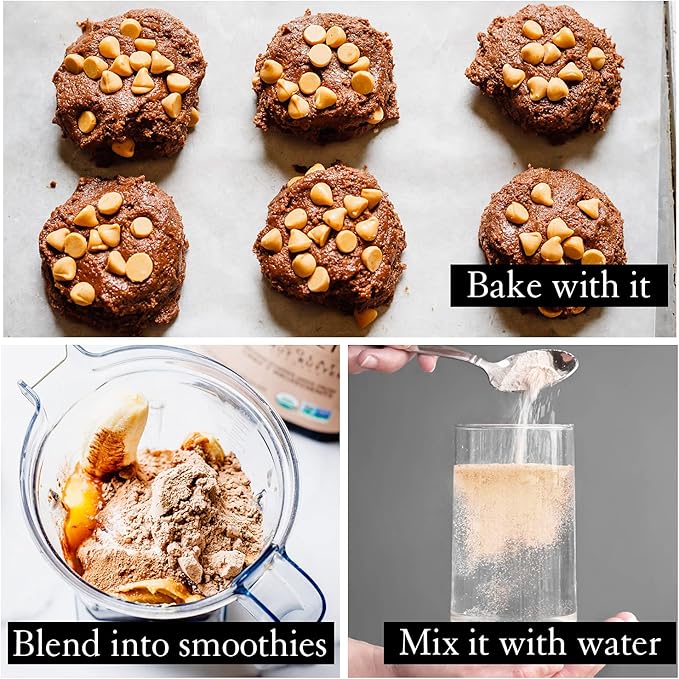 Bake with it

Blend into smoothies

Mix it with water