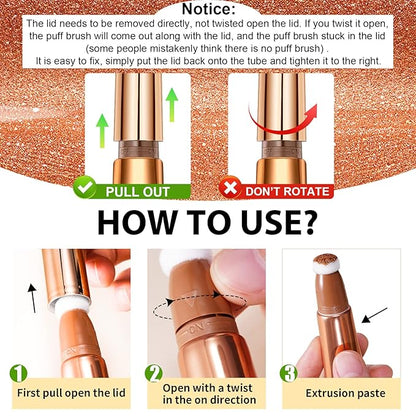 Notice:
The lid needs to be removed directly, not twisted open the lid. If you twist it open, the puff brush will come out along with the lid, and the puff brush stuck in the lid (some people mistakenly think there is no puff brush) .
It is easy to fix, simply put the lid back onto the tube and tighten it to the right.

PULL OUT

DON'T ROTATE

HOW TO USE?

ON

ON

1 First pull open the lid

2 Open with a twist in the on direction

3 Extrusion paste