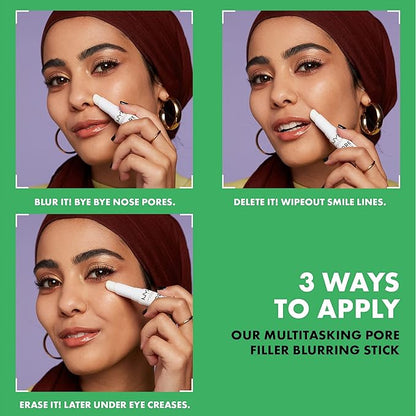 BLUR IT! BYE BYE NOSE PORES.

DELETE IT! WIPEOUT SMILE LINES.

ERASE IT! LATER UNDER EYE CREASES.

3 WAYS TO APPLY

OUR MULTITASKING PORE FILLER BLURRING STICK