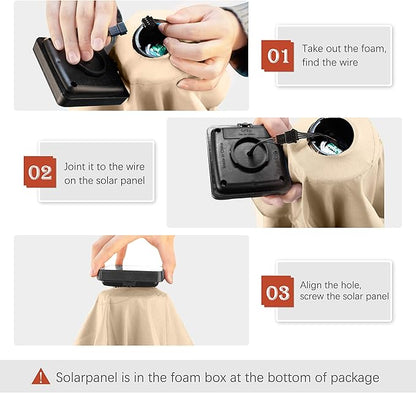 01 Take out the foam, find the wire

02 Joint it to the wire on the solar panel

03 Align the hole, screw the solar panel

Solarpanel is in the foam box at the bottom of package