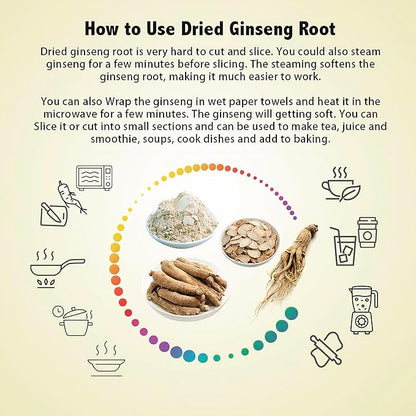 How to Use Dried Ginseng Root

Dried ginseng root is very hard to cut and slice. You could also steam ginseng for a few minutes before slicing. The steaming softens the ginseng root, making it much easier to work.

You can also Wrap the ginseng in wet paper towels and heat it in the microwave for a few minutes. The ginseng will getting soft. You can Slice it or cut into small sections and can be used to make tea, juice and smoothie, soups, cook dishes and add to baking.