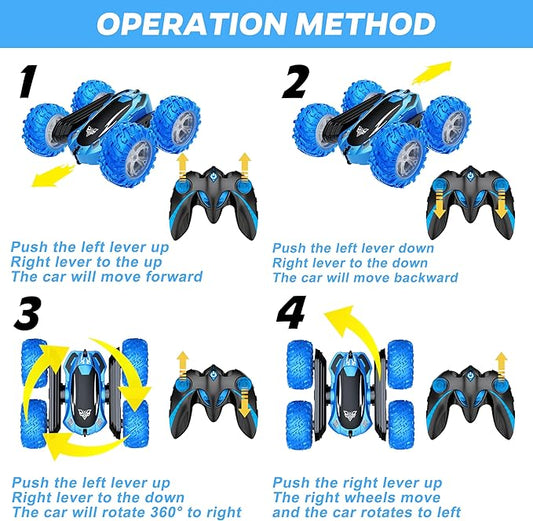 OPERATION METHOD

1

Push the left lever up
Right lever to the up
The car will move forward

2

Push the left lever down
Right lever to the down
The car will move backward

3

Push the left lever up
Right lever to the down
The car will rotate 360° to right

4

Push the right lever up
The right wheels move
and the car rotates to left