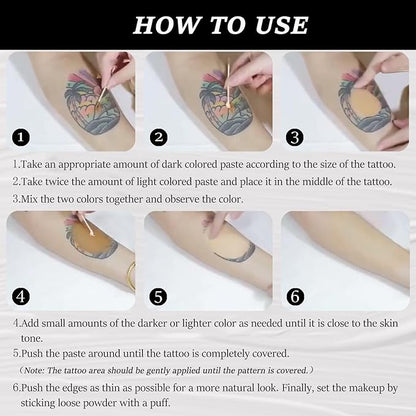 HOW TO USE

1

2

3

1.Take an appropriate amount of dark colored paste according to the size of the tattoo.
2.Take twice the amount of light colored paste and place it in the middle of the tattoo.
3.Mix the two colors together and observe the color.

4

5

6

4.Add small amounts of the darker or lighter color as needed until it is close to the skin tone.
5.Push the paste around until the tattoo is completely covered.
（Note: The tattoo area should be gently applied until the pattern is covered.）
6.Push the edges as thin as possible for a more natural look. Finally, set the makeup by sticking loose powder with a puff.