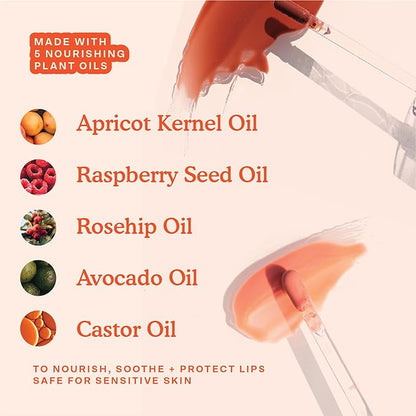 MADE WITH 5 NOURISHING PLANT OILS

Apricot Kernel Oil

Raspberry Seed Oil

Rosehip Oil

Avocado Oil

Castor Oil

TO NOURISH, SOOTHE + PROTECT LIPS
SAFE FOR SENSITIVE SKIN