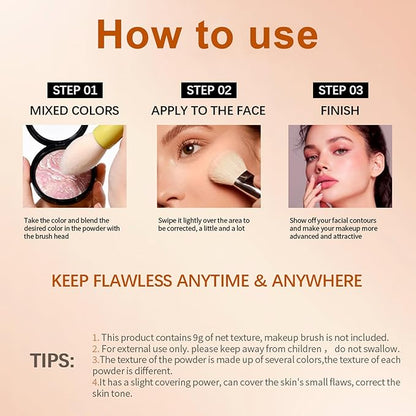 How to use

STEP 01
MIXED COLORS

Take the color and blend the desired color in the powder with the brush head

STEP 02
APPLY TO THE FACE

Swipe it lightly over the area to be corrected, a little and a lot

STEP 03
FINISH

Show off your facial contours and make your makeup more advanced and attractive

KEEP FLAWLESS ANYTIME & ANYWHERE

TIPS:

1. This product contains 9g of net texture, makeup brush is not included.
2. For external use only. please keep away from children ， do not swallow.
3.The texture of the powder is made up of several colors,the texture of each powder is different.
4.It has a slight covering power, can cover the skin's small flaws, correct the skin tone.