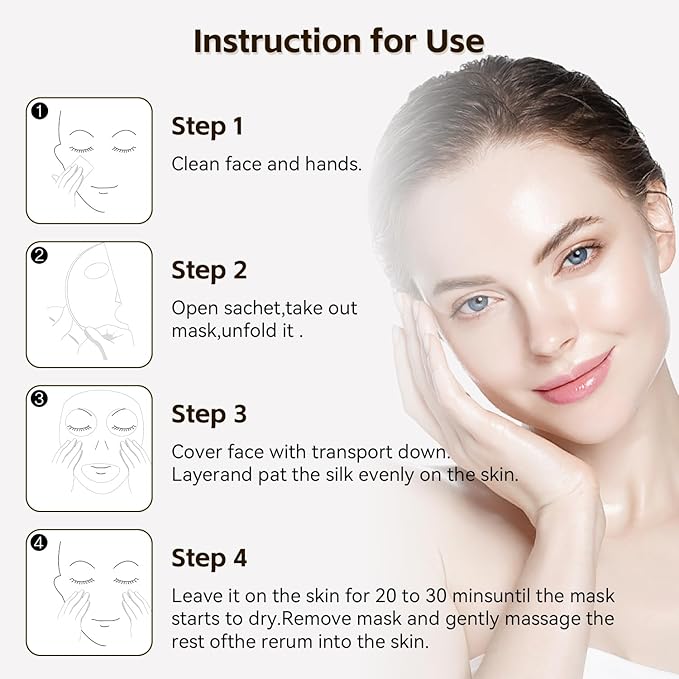 Instruction for Use

1

Step 1

Clean face and hands.

2

Step 2

Open sachet,take out mask,unfold it .

3

Step 3

Cover face with transport down. Layerand pat the silk evenly on the skin.

4

Step 4

Leave it on the skin for 20 to 30 minsuntil the mask starts to dry.Remove mask and gently massage the rest ofthe rerum into the skin.