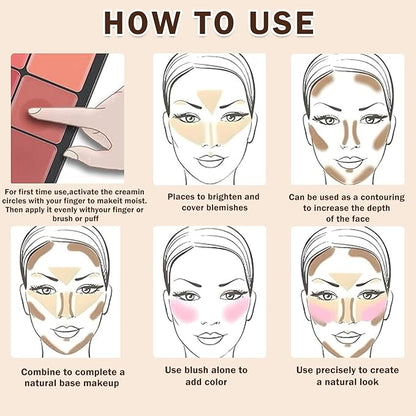 HOW TO USE

For first time use,activate the creamin circles with your finger to makeit moist. Then apply it evenly withyour finger or brush or puff

Places to brighten and cover blemishes

Can be used as a contouring to increase the depth of the face

Combine to complete a natural base makeup

Use blush alone to add color

Use precisely to create a natural look