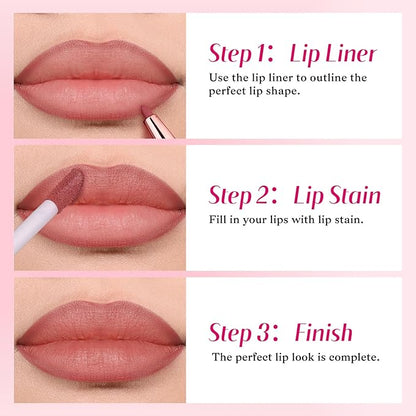 Step 1: Lip Liner

Use the lip liner to outline the perfect lip shape.

Step 2: Lip Stain

Fill in your lips with lip stain.

Step 3: Finish

The perfect lip look is complete.