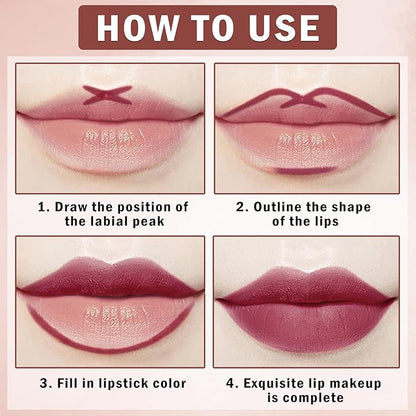 HOW TO USE

1. Draw the position of the labial peak

2. Outline the shape of the lips

3. Fill in lipstick color

4. Exquisite lip makeup is complete