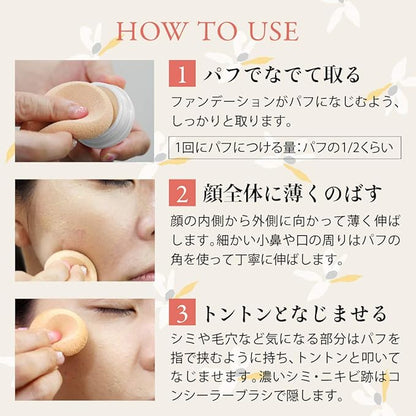 HOW TO USE

1 パフでなでて取る

ファンデーションがパフになじむよう、しっかりと取ります。

1回にパフにつける量：パフの1/2くらい

2 顔全体に薄くのばす

顔の内側から外側に向かって薄く伸ばします。細かい小鼻や口の周りはパフの角を使って丁寧に伸ばします。

3 トントンとなじませる

シミや毛穴など気になる部分はパフを指で挟むように持ち、トントンと叩いてなじませます。濃いシミ・ニキビ跡はコンシーラーブラシで隠します。