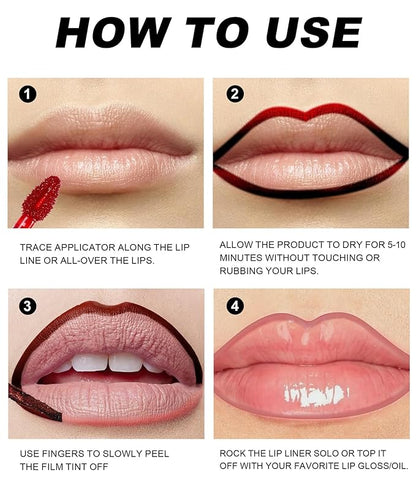 HOW TO USE

1

TRACE APPLICATOR ALONG THE LIP LINE OR ALL-OVER THE LIPS.

2

ALLOW THE PRODUCT TO DRY FOR 5-10 MINUTES WITHOUT TOUCHING OR RUBBING YOUR LIPS.

3

USE FINGERS TO SLOWLY PEEL THE FILM TINT OFF

4

ROCK THE LIP LINER SOLO OR TOP IT OFF WITH YOUR FAVORITE LIP GLOSS/OIL.