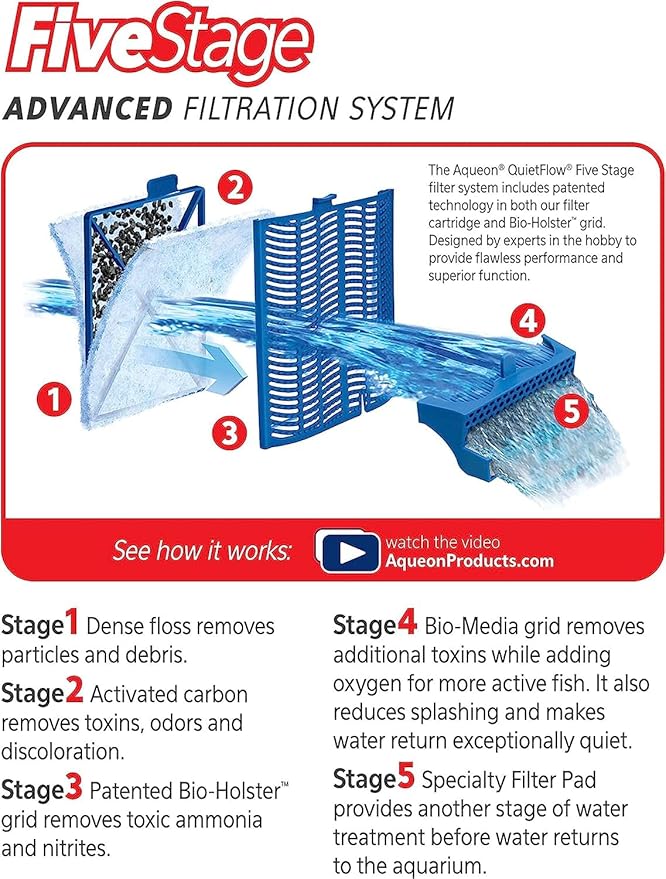 FiveStage

ADVANCED FILTRATION SYSTEM

The Aqueon® QuietFlow® Five Stage filter system includes patented technology in both our filter cartridge and Bio-Holster™ grid. Designed by experts in the hobby to provide flawless performance and superior function.

2

4

1

3

5

See how it works: watch the video AqueonProducts.com

Stage1 Dense floss removes particles and debris.

Stage2 Activated carbon removes toxins, odors and discoloration.

Stage3 Patented Bio-Holster™ grid removes toxic ammonia and nitrites.

Stage4 Bio-Media grid removes additional toxins while adding oxygen for more active fish. It also reduces splashing and makes water return exceptionally quiet.

Stage5 Specialty Filter Pad provides another stage of water treatment before water returns to the aquarium.