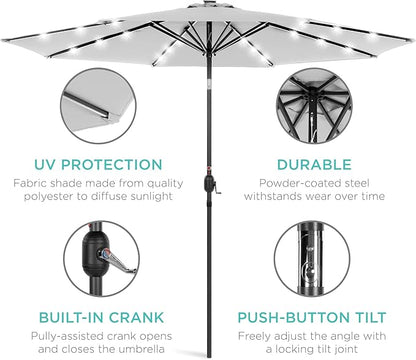 UV PROTECTION
Fabric shade made from quality polyester to diffuse sunlight

DURABLE
Powder-coated steel withstands wear over time

BUILT-IN CRANK
Pully-assisted crank opens and closes the umbrella

PUSH-BUTTON TILT
Freely adjust the angle with a locking tilt joint