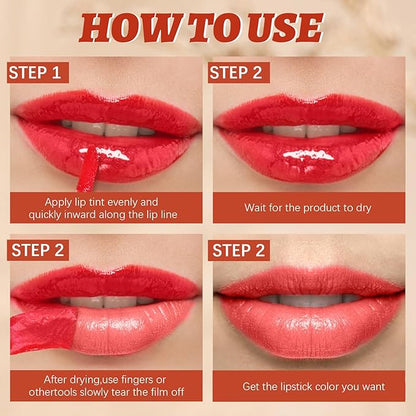 HOW TO USE

STEP 1

Apply lip tint evenly and quickly inward along the lip line

STEP 2

Wait for the product to dry

STEP 2

After drying,use fingers or othertools slowly tear the film off

STEP 2

Get the lipstick color you want