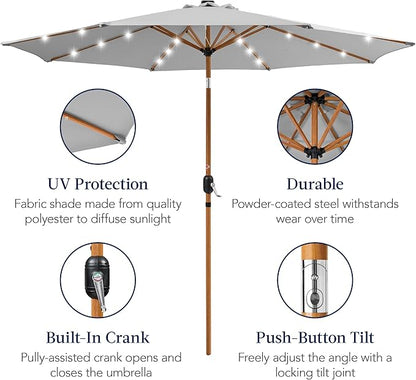 UV Protection
Fabric shade made from quality polyester to diffuse sunlight

Durable
Powder-coated steel withstands wear over time

Built-In Crank
Pully-assisted crank opens and closes the umbrella

Push-Button Tilt
Freely adjust the angle with a locking tilt joint