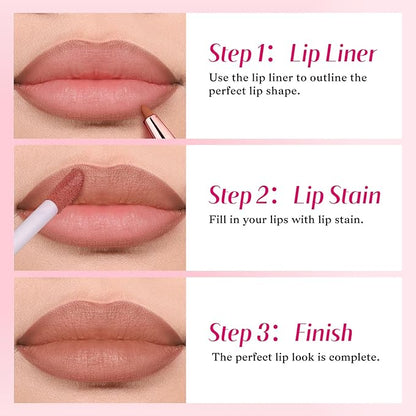 Step 1: Lip Liner
Use the lip liner to outline the perfect lip shape.

Step 2: Lip Stain
Fill in your lips with lip stain.

Step 3: Finish
The perfect lip look is complete.