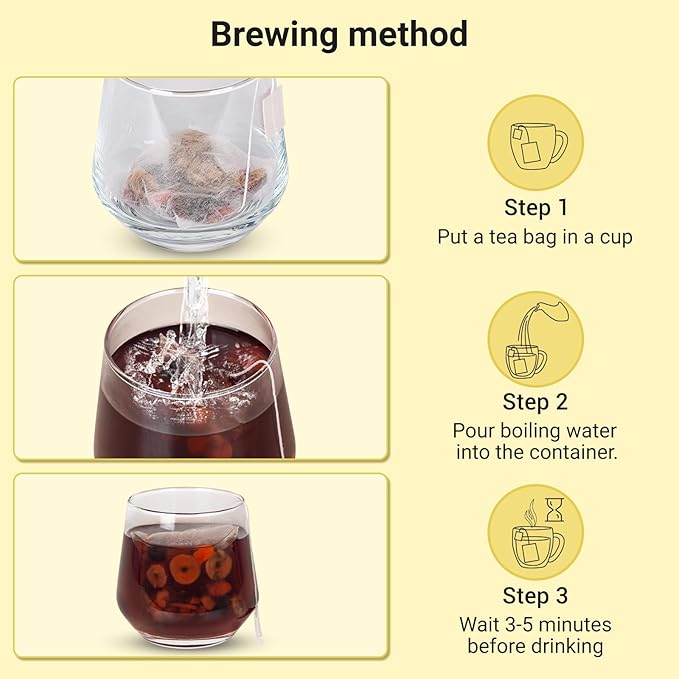 Brewing method

Step 1
Put a tea bag in a cup

Step 2
Pour boiling water into the container.

Step 3
Wait 3-5 minutes before drinking