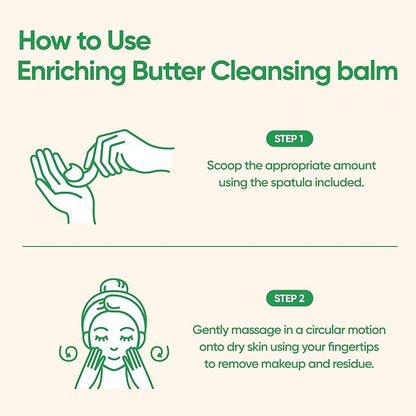 How to Use
Enriching Butter Cleansing balm

STEP 1

Scoop the appropriate amount using the spatula included.

STEP 2

Gently massage in a circular motion onto dry skin using your fingertips to remove makeup and residue.