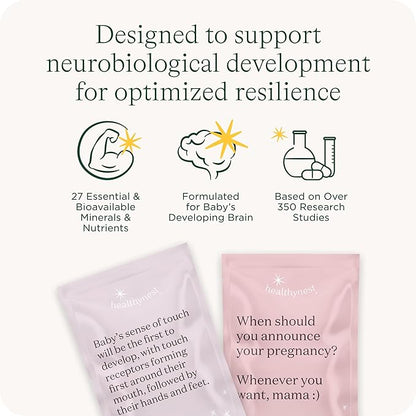 Designed to support neurobiological development for optimized resilience

27 Essential & Bioavailable Minerals & Nutrients

Formulated for Baby's Developing Brain

Based on Over 350 Research Studies

healthynest

Baby's sense of touch will be the first to develop, with touch receptors forming first around their mouth, followed by their hands and feet.

healthynest

When should you announce your pregnancy?

Whenever you want, mama :)