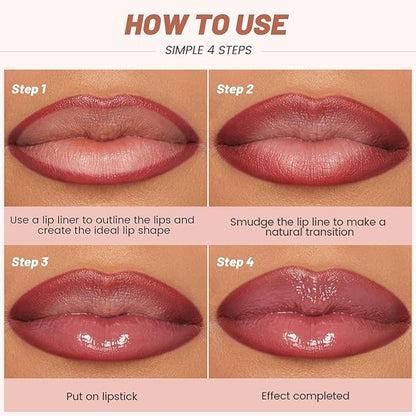 HOW TO USE

SIMPLE 4 STEPS

Step 1

Use a lip liner to outline the lips and create the ideal lip shape

Step 2

Smudge the lip line to make a natural transition

Step 3

Put on lipstick

Step 4

Effect completed