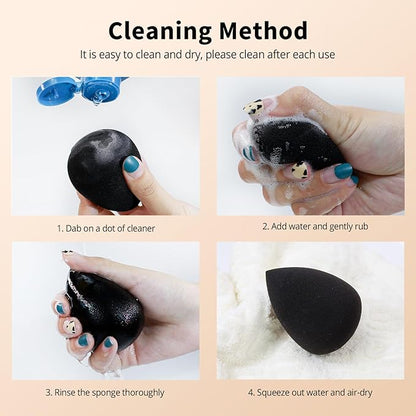 Cleaning Method
It is easy to clean and dry, please clean after each use

1. Dab on a dot of cleaner

2. Add water and gently rub

3. Rinse the sponge thoroughly

4. Squeeze out water and air-dry