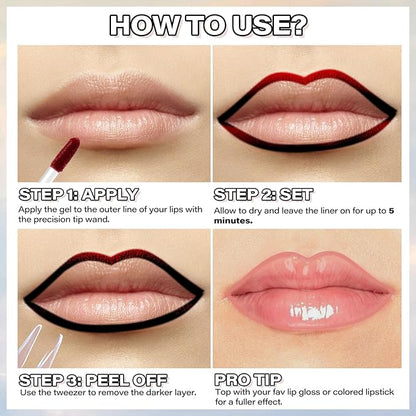 HOW TO USE?

STEP 1: APPLY
Apply the gel to the outer line of your lips with the precision tip wand.

STEP 2: SET
Allow to dry and leave the liner on for up to 5 minutes.

STEP 3: PEEL OFF
Use the tweezer to remove the darker layer.

PRO TIP
Top with your fav lip gloss or colored lipstick for a fuller effect.