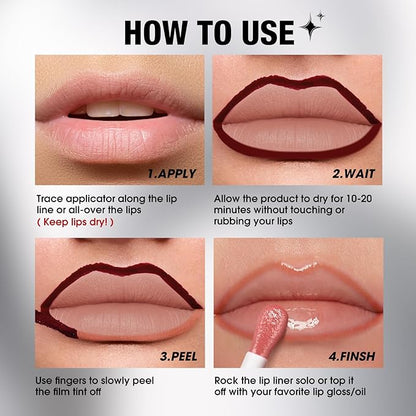 HOW TO USE

1.APPLY

Trace applicator along the lip line or all-over the lips
( Keep lips dry! )

2.WAIT

Allow the product to dry for 10-20 minutes without touching or rubbing your lips

3.PEEL

Use fingers to slowly peel the film tint off

4.FINSH

Rock the lip liner solo or top it off with your favorite lip gloss/oil