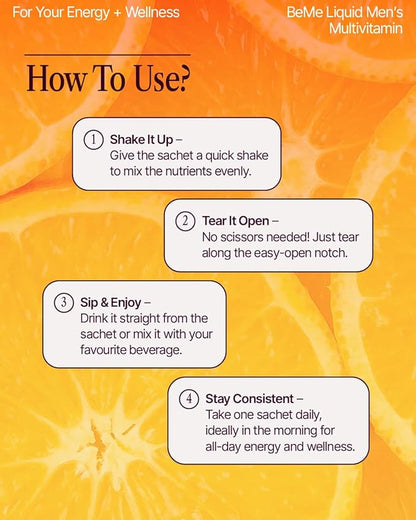 For Your Energy + Wellness

BeMe Liquid Men's Multivitamin

How To Use?

1 Shake It Up – Give the sachet a quick shake to mix the nutrients evenly.

2 Tear It Open – No scissors needed! Just tear along the easy-open notch.

3 Sip & Enjoy – Drink it straight from the sachet or mix it with your favourite beverage.

4 Stay Consistent – Take one sachet daily, ideally in the morning for all-day energy and wellness.