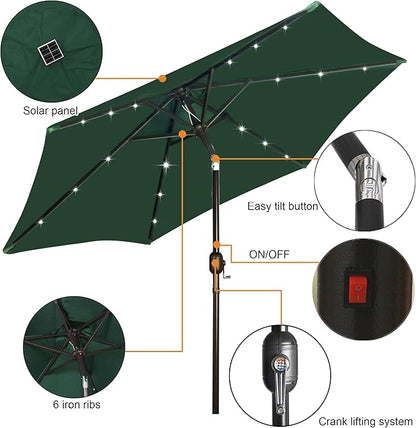 Solar panel

Easy tilt button

ON/OFF

6 iron ribs

Crank lifting system