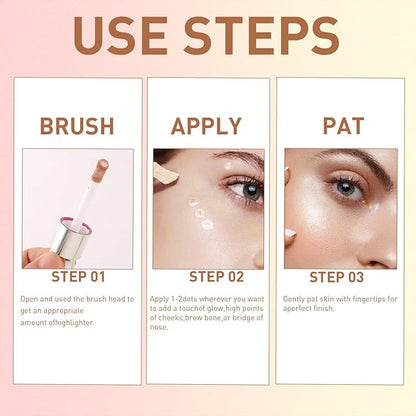 USE STEPS

BRUSH

STEP 01

Open and used the brush head to get an appropriate amount ofhighlighter.

APPLY

STEP 02

Apply 1-2dots wherever you want to add a touchof glow,high points of cheeks,brow bone,or bridge of nose.

PAT

STEP 03

Gently pat skin with fingertips for aperfect finish.