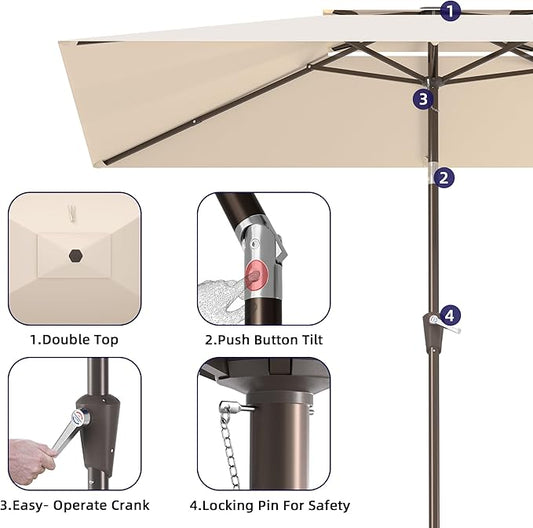 1

3

2

4

1.Double Top

2.Push Button Tilt

3.Easy- Operate Crank

4.Locking Pin For Safety