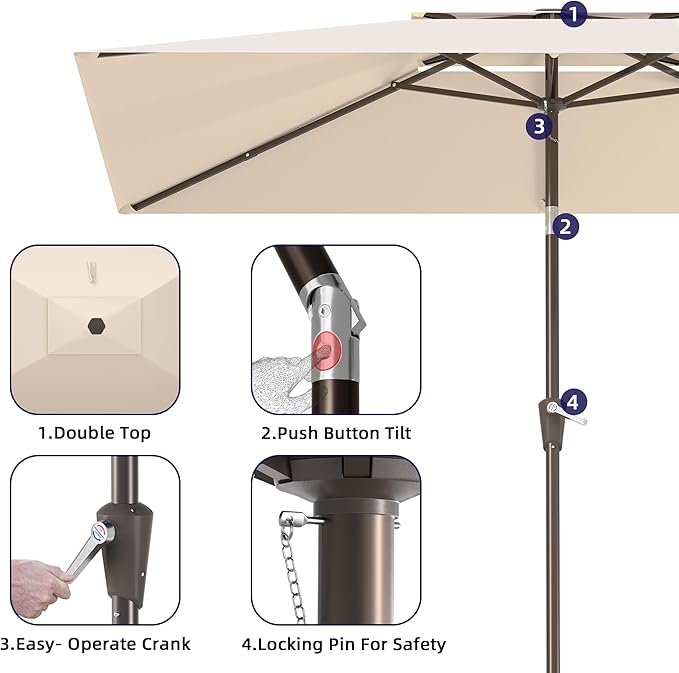 1
3
2
4
1.Double Top
2.Push Button Tilt
3.Easy- Operate Crank
4.Locking Pin For Safety