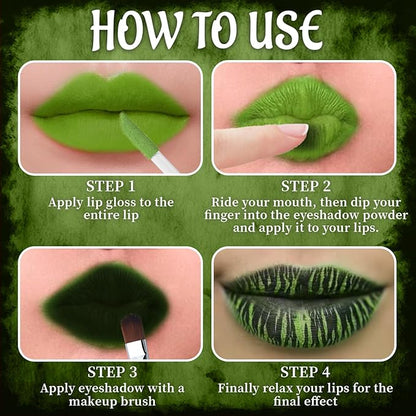 HOW TO USE

STEP 1
Apply lip gloss to the entire lip

STEP 2
Ride your mouth, then dip your finger into the eyeshadow powder and apply it to your lips.

STEP 3
Apply eyeshadow with a makeup brush

STEP 4
Finally relax your lips for the final effect