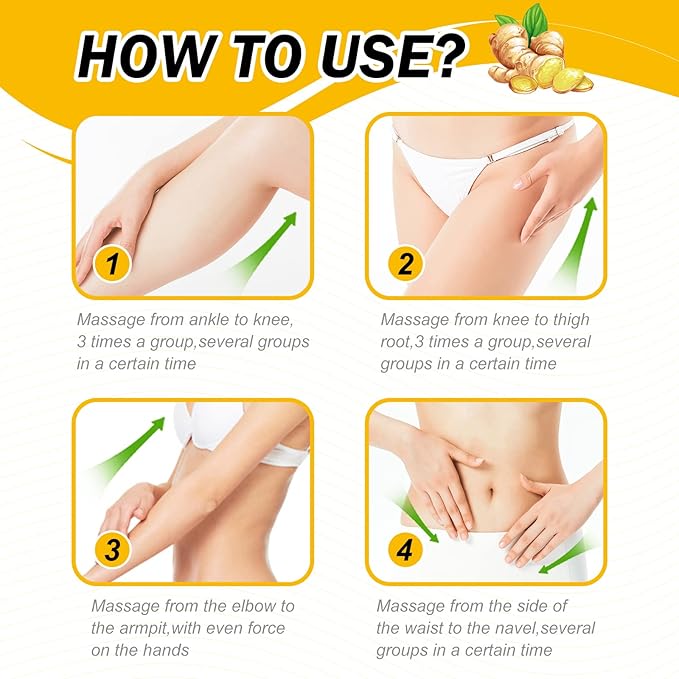 HOW TO USE?

1

Massage from ankle to knee, 3 times a group,several groups in a certain time

2

Massage from knee to thigh root,3 times a group,several groups in a certain time

3

Massage from the elbow to the armpit,with even force on the hands

4

Massage from the side of the waist to the navel,several groups in a certain time