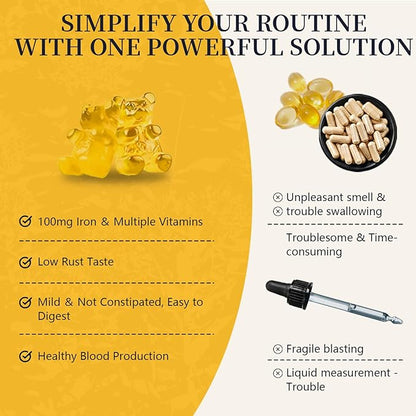 SIMPLIFY YOUR ROUTINE WITH ONE POWERFUL SOLUTION

100mg Iron & Multiple Vitamins

Low Rust Taste

Mild & Not Constipated, Easy to Digest

Healthy Blood Production

Unpleasant smell &

trouble swallowing

Troublesome & Time-consuming

Fragile blasting

Liquid measurement - Trouble