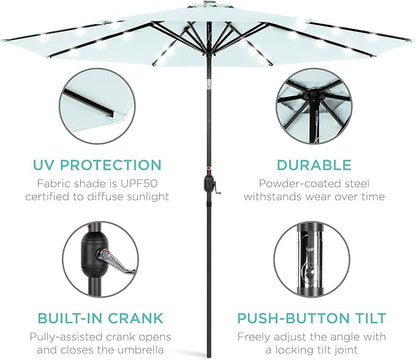 UV PROTECTION
Fabric shade is UPF50 certified to diffuse sunlight

DURABLE
Powder-coated steel withstands wear over time

BUILT-IN CRANK
Pully-assisted crank opens and closes the umbrella

PUSH-BUTTON TILT
Freely adjust the angle with a locking tilt joint